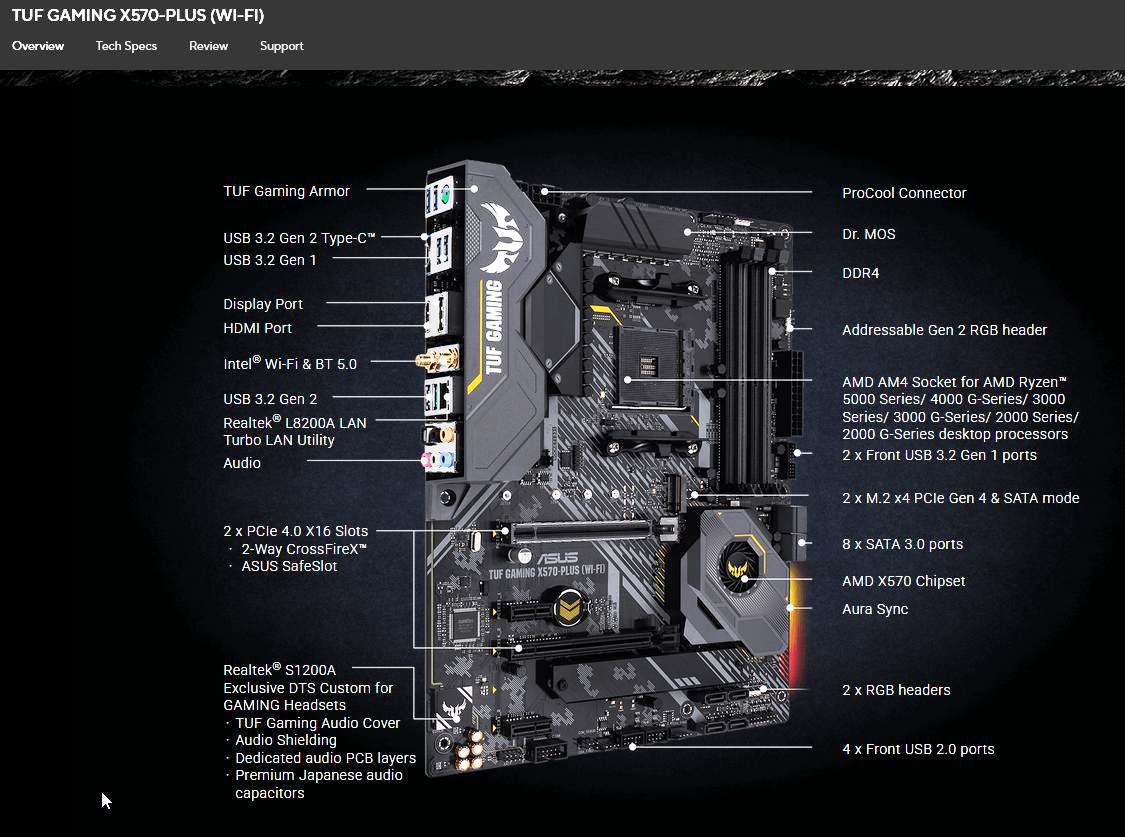 TUF GAMING X570-PLUS (WI-FI)

Overview Tech Specs Review Support

TUF Gaming Armor

USB 3.2 Gen 2 Type-C™

USB 3.2 Gen 1

Display Port

HDMI Port

Intel® Wi-Fi & BT 5.0

USB 3.2 Gen 2

Realtek® L8200A LAN
Turbo LAN Utility

Audio

2 x PCIe 4.0 X16 Slots
· 2-Way CrossFireX™
· ASUS SafeSlot

Realtek® S1200A
Exclusive DTS Custom for GAMING Headsets
· TUF Gaming Audio Cover
· Audio Shielding
· Dedicated audio PCB layers
· Premium Japanese audio capacitors

TUF GAMING

ASUS
TUF GAMING X570-PLUS (WI-FI)

ProCool Connector

Dr. MOS

DDR4

Addressable Gen 2 RGB header

AMD AM4 Socket for AMD Ryzen™ 5000 Series/ 4000 G-Series/ 3000 Series/ 3000 G-Series/ 2000 Series/ 2000 G-Series desktop processors

2 x Front USB 3.2 Gen 1 ports

2 x M.2 x4 PCIe Gen 4 & SATA mode

8 x SATA 3.0 ports

AMD X570 Chipset

Aura Sync

2 x RGB headers

4 x Front USB 2.0 ports