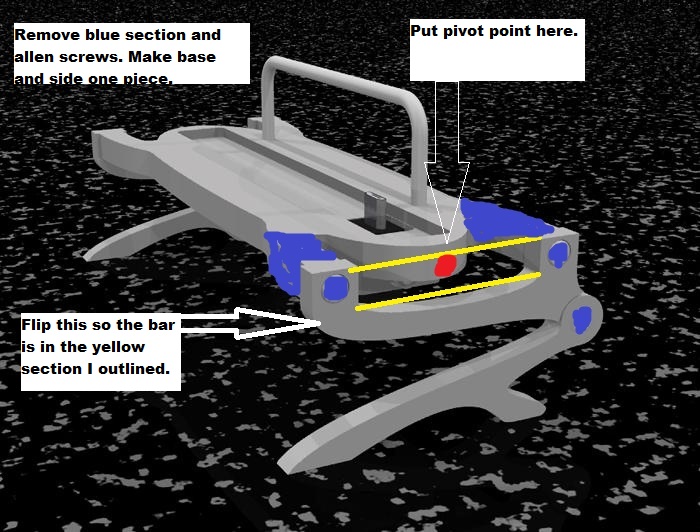 Remove blue section and allen screws. Make base and side one piece.

Put pivot point here.

Flip this so the bar is in the yellow section I outlined.