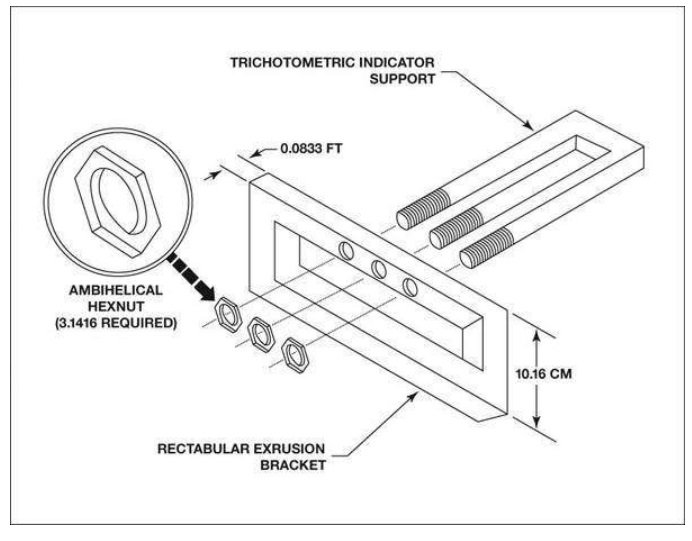 TRICHOTOMETRIC INDICATOR SUPPORT

0.0833 FT

AMBIHELICAL HEXNUT (3.1416 REQUIRED)

10.16 CM

RECTABULAR EXRUSION BRACKET